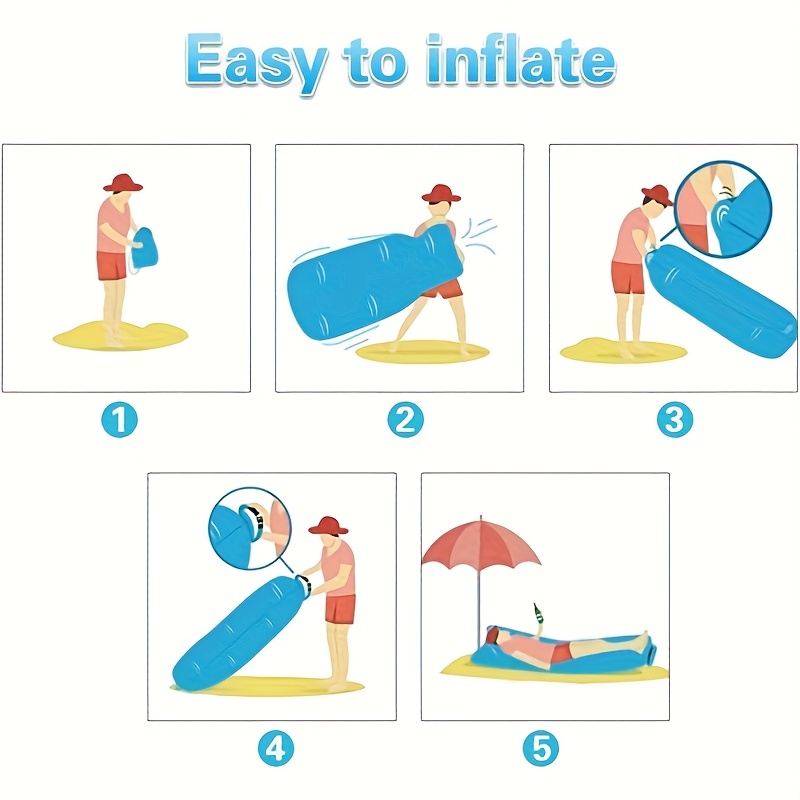 Easy to inflate

1

2

3

4

5